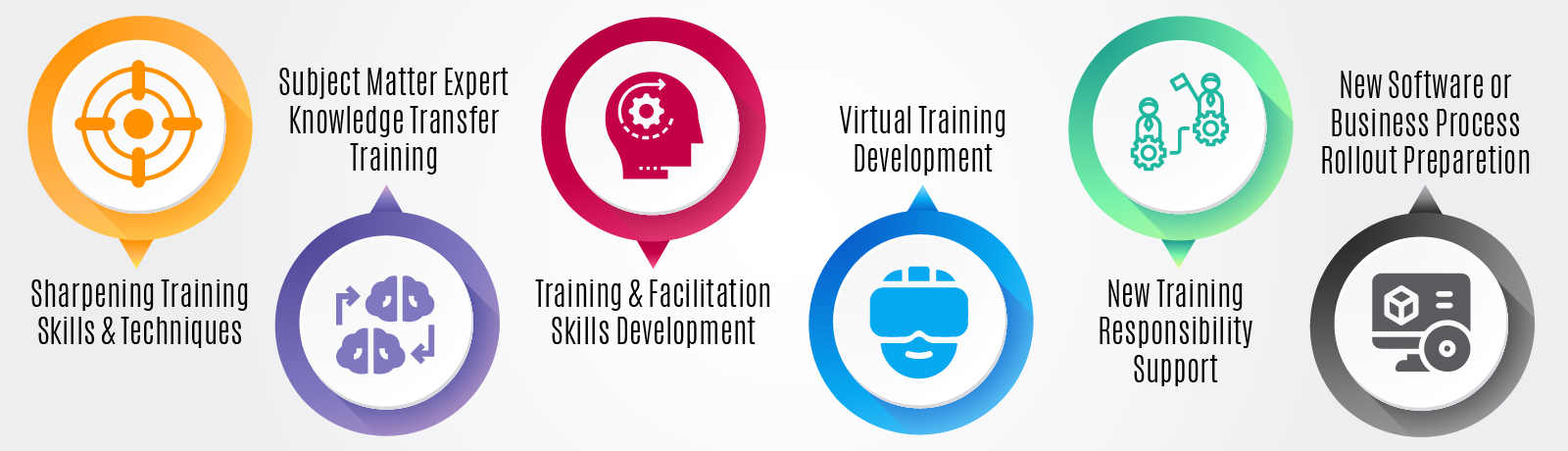 Sharpening Training Skills & Techniques

Subject Matter Expert Knowledge Transfer Training

Training & Facilitation Skills Development

Virtual Training Development

New Training Responsibility Support

New Software or Business Process Rollout Preparetion